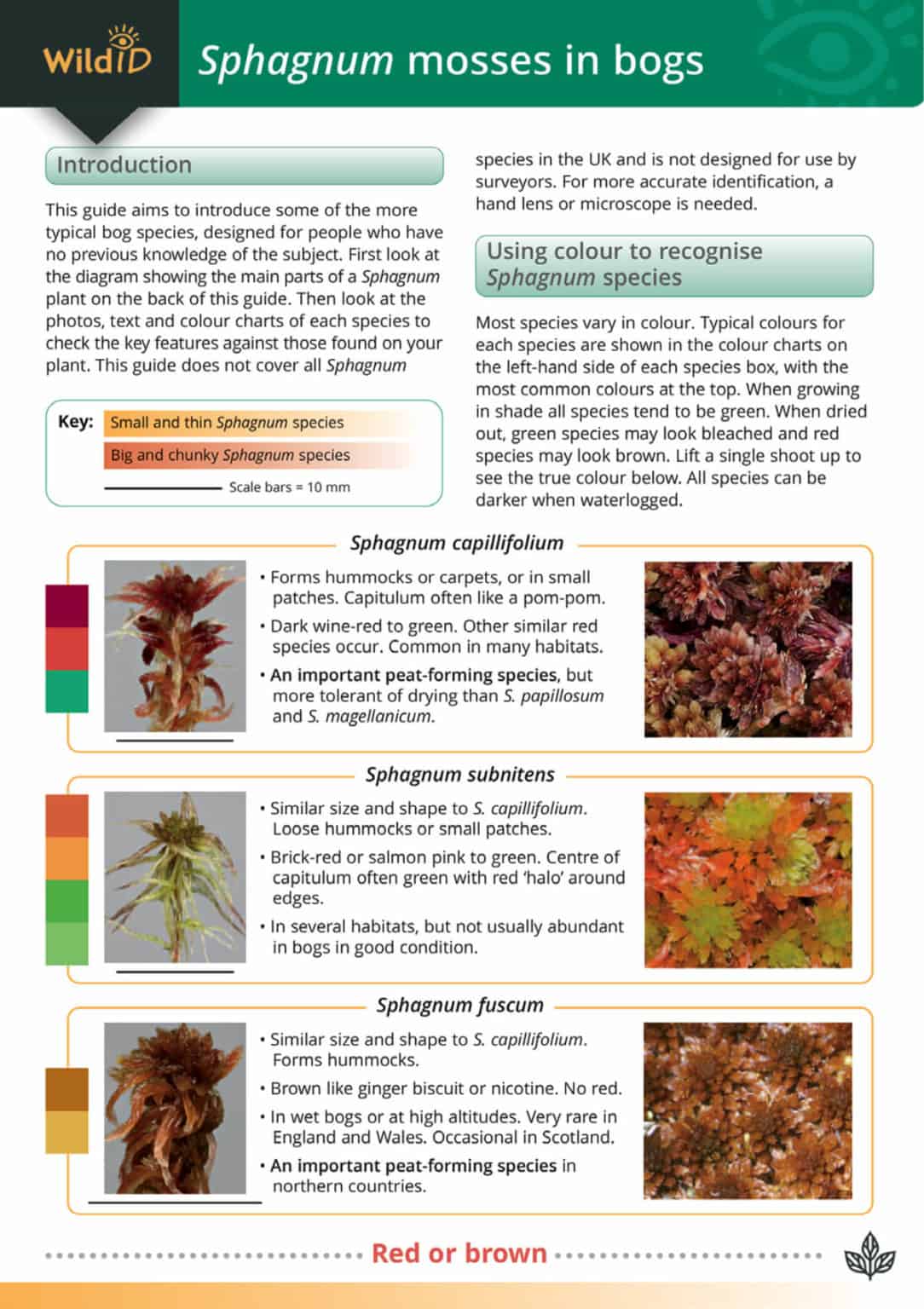 WildID

Sphagnum mosses in bogs

Introduction

This guide aims to introduce some of the more typical bog species, designed for people who have no previous knowledge of the subject. First look at the diagram showing the main parts of a Sphagnum plant on the back of this guide. Then look at the photos, text and colour charts of each species to check the key features against those found on your plant. This guide does not cover all Sphagnum species in the UK and is not designed for use by surveyors. For more accurate identification, a hand lens or microscope is needed.

Key: Small and thin Sphagnum species
Big and chunky Sphagnum species
Scale bars = 10 mm

Using colour to recognise Sphagnum species

Most species vary in colour. Typical colours for each species are shown in the colour charts on the left-hand side of each species box, with the most common colours at the top. When growing in shade all species tend to be green. When dried out, green species may look bleached and red species may look brown. Lift a single shoot up to see the true colour below. All species can be darker when waterlogged.

Sphagnum capillifolium

• Forms hummocks or carpets, or in small patches. Capitulum often like a pom-pom.
• Dark wine-red to green. Other similar red species occur. Common in many habitats.
• An important peat-forming species, but more tolerant of drying than S. papillosum and S. magellanicum.

Sphagnum subnitens

• Similar size and shape to S. capillifolium. Loose hummocks or small patches.
• Brick-red or salmon pink to green. Centre of capitulum often green with red 'halo' around edges.
• In several habitats, but not usually abundant in bogs in good condition.

Sphagnum fuscum

• Similar size and shape to S. capillifolium. Forms hummocks.
• Brown like ginger biscuit or nicotine. No red.
• In wet bogs or at high altitudes. Very rare in England and Wales. Occasional in Scotland.
• An important peat-forming species in northern countries.

Red or brown