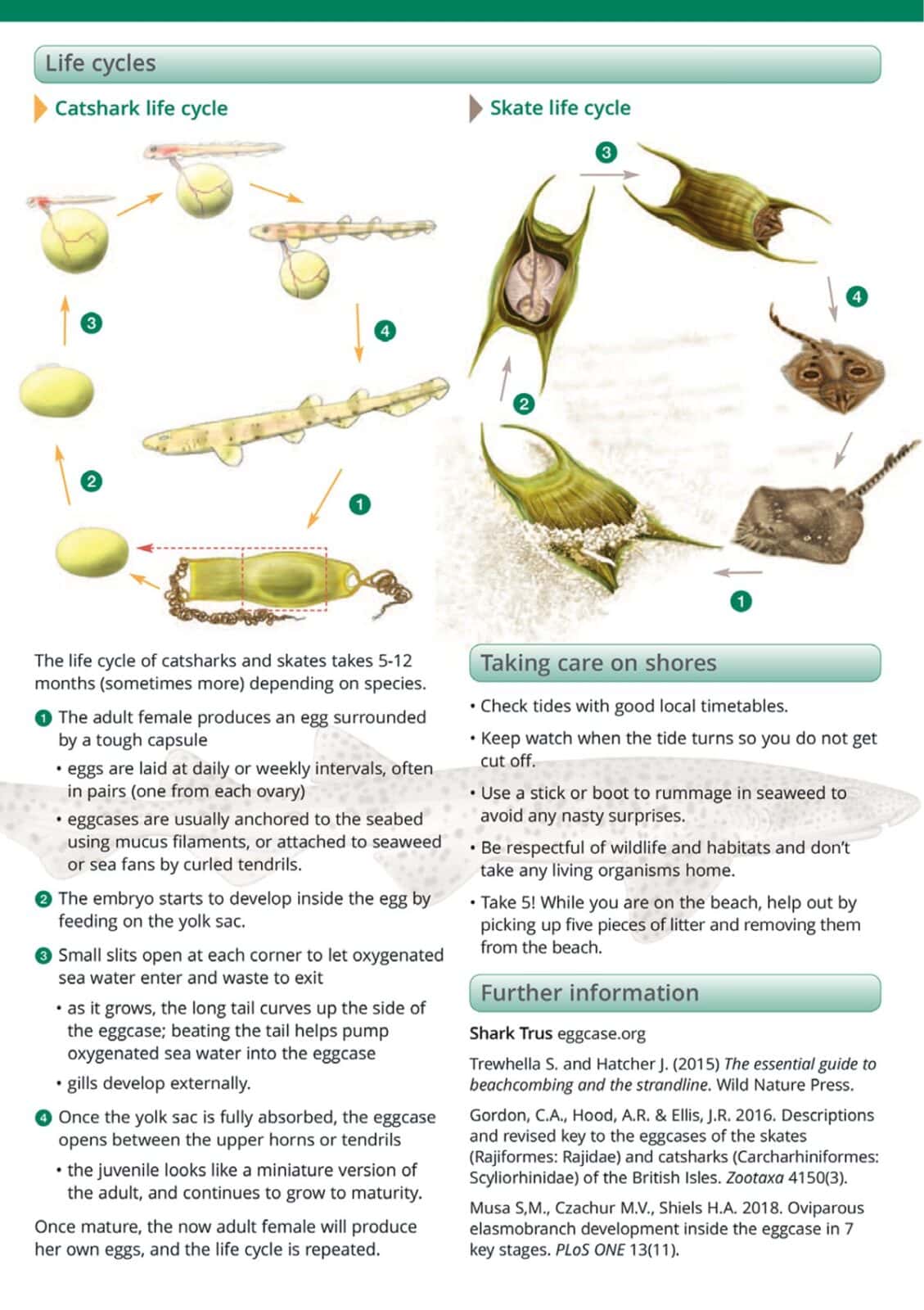 Life cycles

Catshark life cycle

3

4

2

1

Skate life cycle

3

4

2

1

The life cycle of catsharks and skates takes 5-12 months (sometimes more) depending on species.

1 The adult female produces an egg surrounded by a tough capsule

• eggs are laid at daily or weekly intervals, often in pairs (one from each ovary)

• eggcases are usually anchored to the seabed using mucus filaments, or attached to seaweed or sea fans by curled tendrils.

2 The embryo starts to develop inside the egg by feeding on the yolk sac.

3 Small slits open at each corner to let oxygenated sea water enter and waste to exit

• as it grows, the long tail curves up the side of the eggcase; beating the tail helps pump oxygenated sea water into the eggcase

• gills develop externally.

4 Once the yolk sac is fully absorbed, the eggcase opens between the upper horns or tendrils

• the juvenile looks like a miniature version of the adult, and continues to grow to maturity.

Once mature, the now adult female will produce her own eggs, and the life cycle is repeated.

Taking care on shores

• Check tides with good local timetables.

• Keep watch when the tide turns so you do not get cut off.

• Use a stick or boot to rummage in seaweed to avoid any nasty surprises.

• Be respectful of wildlife and habitats and don't take any living organisms home.

• Take 5! While you are on the beach, help out by picking up five pieces of litter and removing them from the beach.

Further information

Shark Trus eggcase.org

Trewhella S. and Hatcher J. (2015) The essential guide to beachcombing and the strandline. Wild Nature Press.

Gordon, C.A., Hood, A.R. & Ellis, J.R. 2016. Descriptions and revised key to the eggcases of the skates (Rajiformes: Rajidae) and catsharks (Carcharhiniformes: Scyliorhinidae) of the British Isles. Zootaxa 4150(3).

Musa S,M., Czachur M.V., Shiels H.A. 2018. Oviparous elasmobranch development inside the eggcase in 7 key stages. PLoS ONE 13(11).